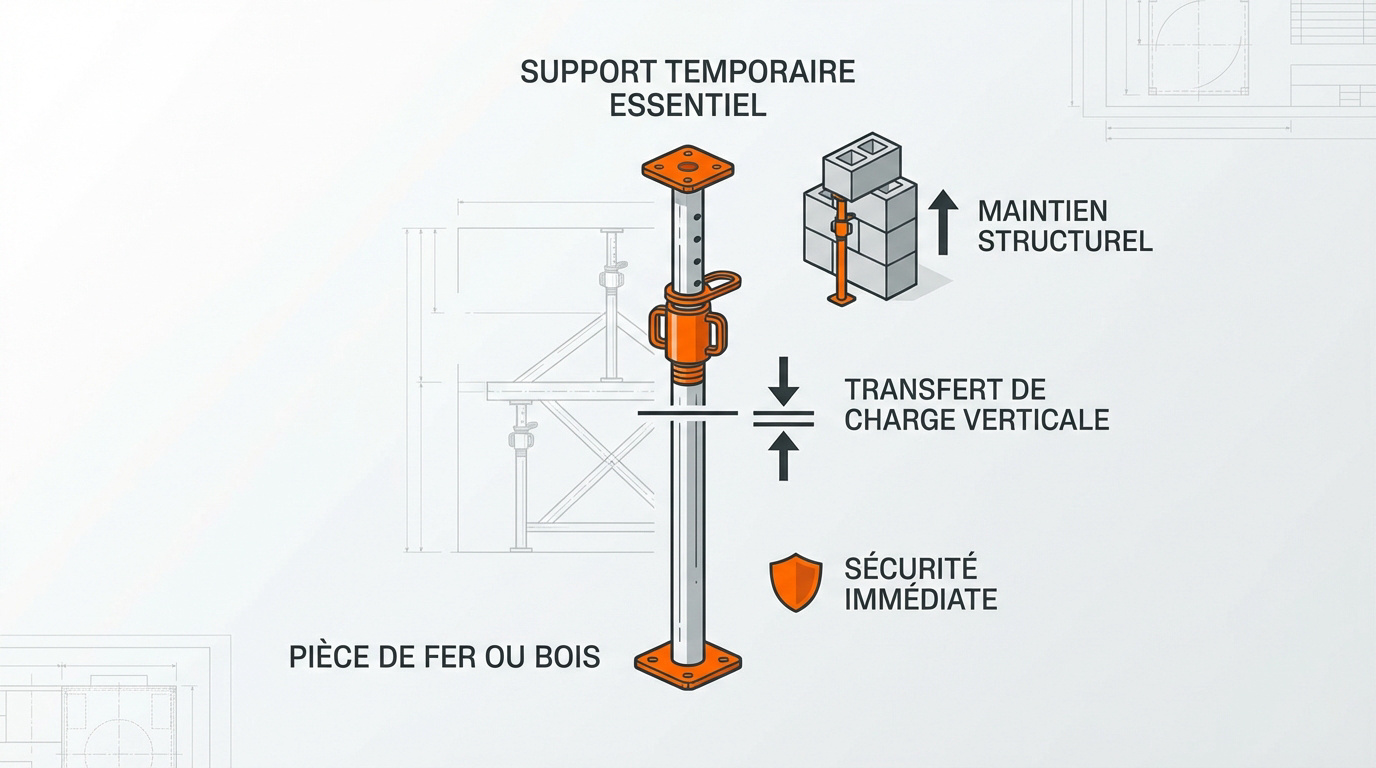 SUPPORT TEMPORAIRE ESSENTIEL

MAINTIEN STRUCTUREL

TRANSFERT DE CHARGE VERTICALE

SÉCURITÉ IMMÉDIATE

PIÈCE DE FER OU BOIS